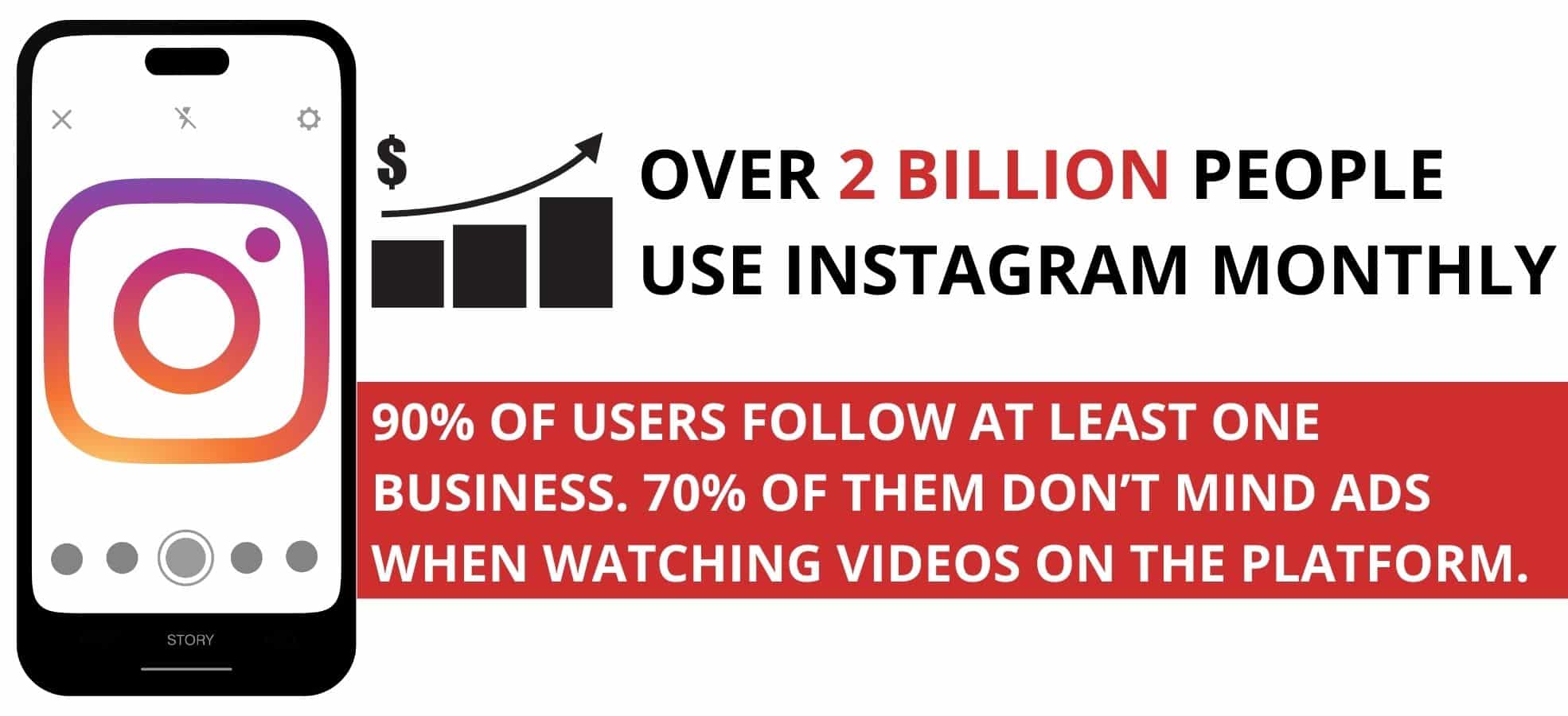 STORY

$

OVER 2 BILLION PEOPLE USE INSTAGRAM MONTHLY

90% OF USERS FOLLOW AT LEAST ONE BUSINESS. 70% OF THEM DON'T MIND ADS WHEN WATCHING VIDEOS ON THE PLATFORM.